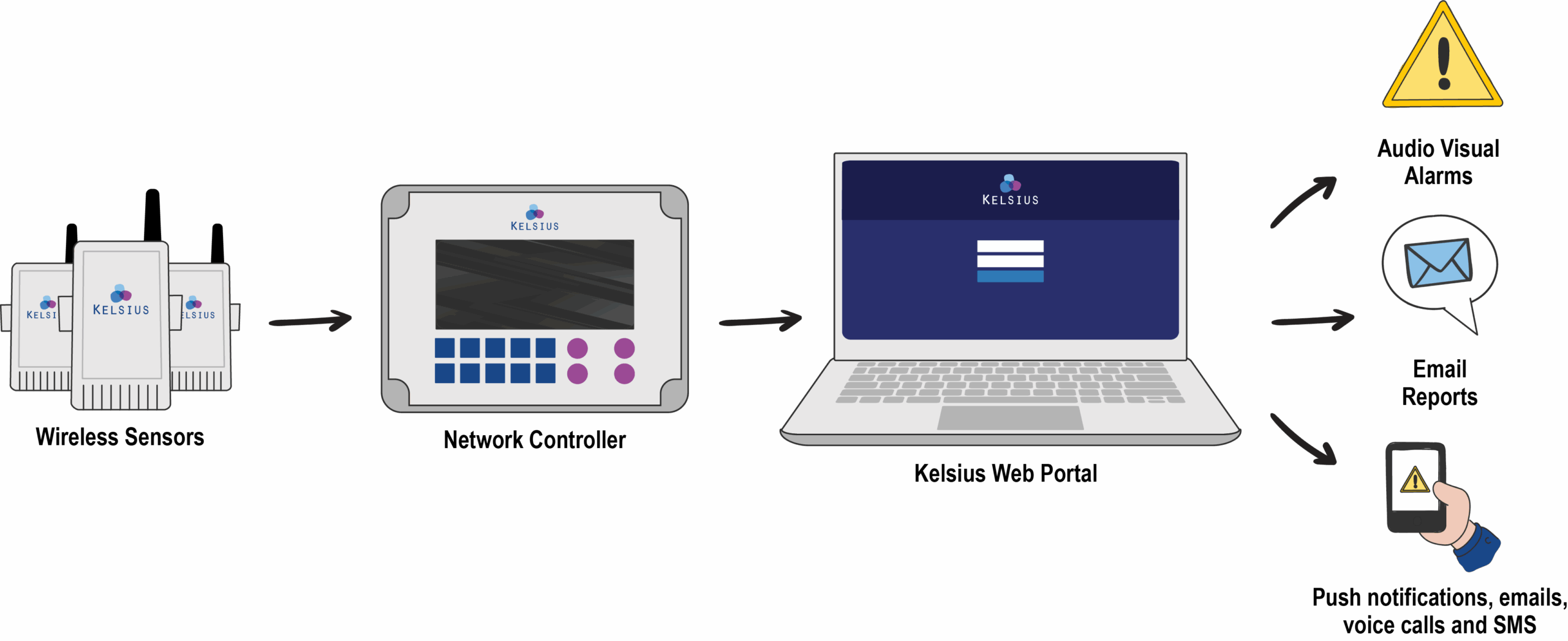 KELSI

KELSIUS

ELSIUS

Wireless Sensors

KELSIUS

Network Controller

KELSIUS

Kelsius Web Portal

Audio Visual Alarms

Email Reports

Push notifications, emails, voice calls and SMS