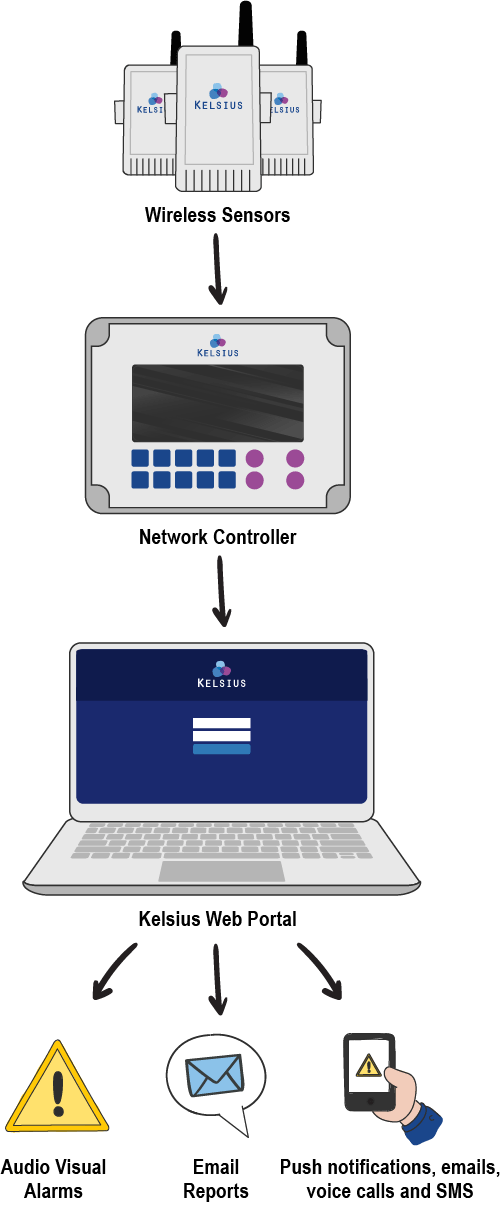 KELSIUS

KELSIUS

KELSIUS

Wireless Sensors

KELSIUS

Network Controller

KELSIUS

Kelsius Web Portal

Audio Visual Alarms

Email Reports

Push notifications, emails, voice calls and SMS